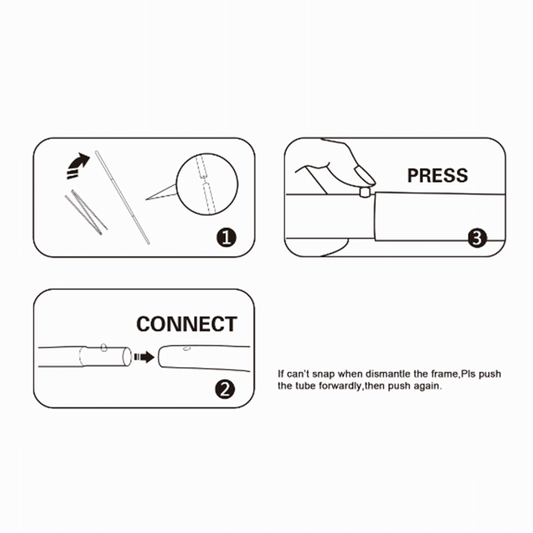 1

PRESS

3

CONNECT

2

If can't snap when dismantle the frame,Pls push the tube forwardly,then push again.