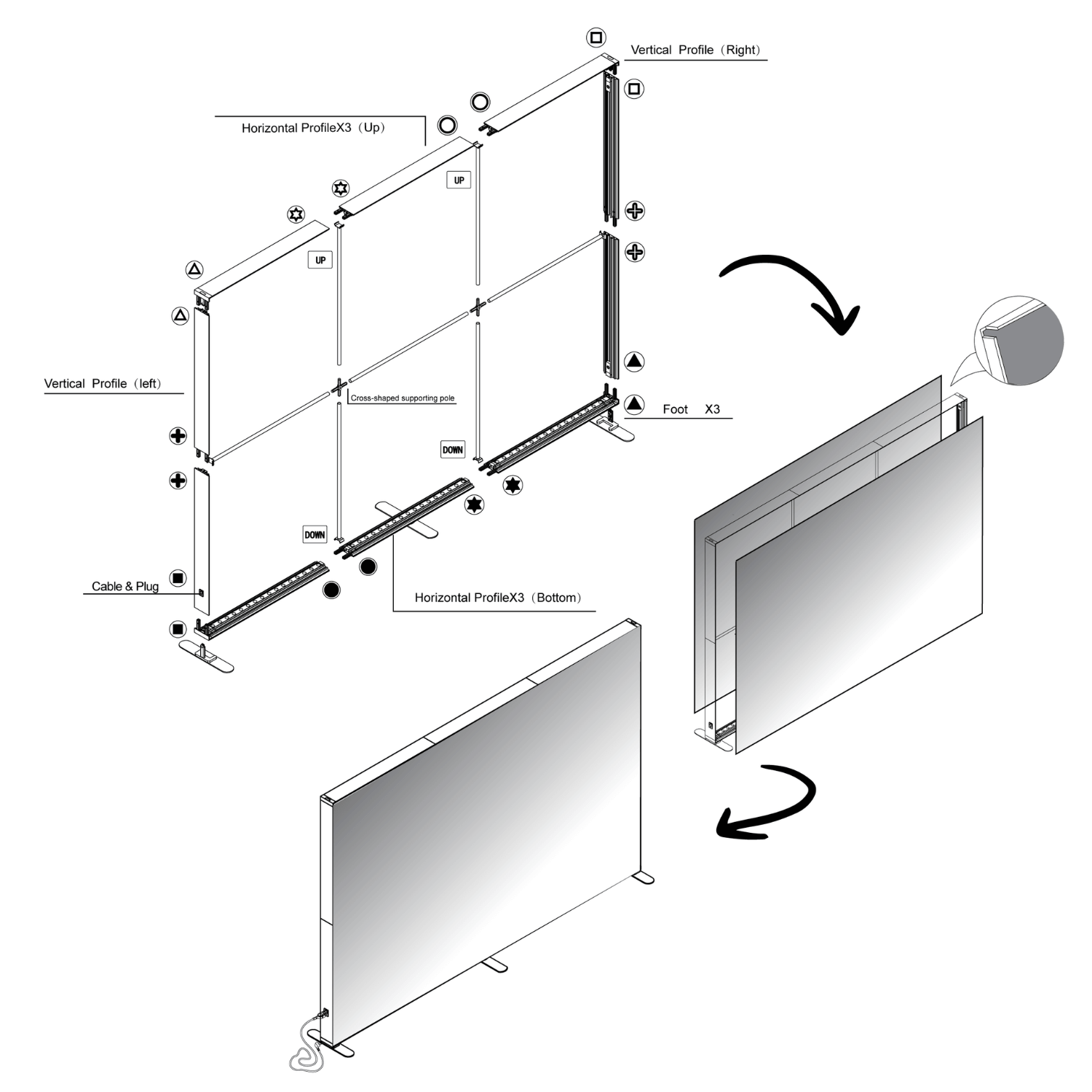 Vertical Profile（Right）

Horizontal ProfileX3（Up）

UP

UP

Vertical Profile（left）

Cross-shaped supporting pole

Foot X3

DOWN

DOWN

Cable & Plug

Horizontal ProfileX3（Bottom）