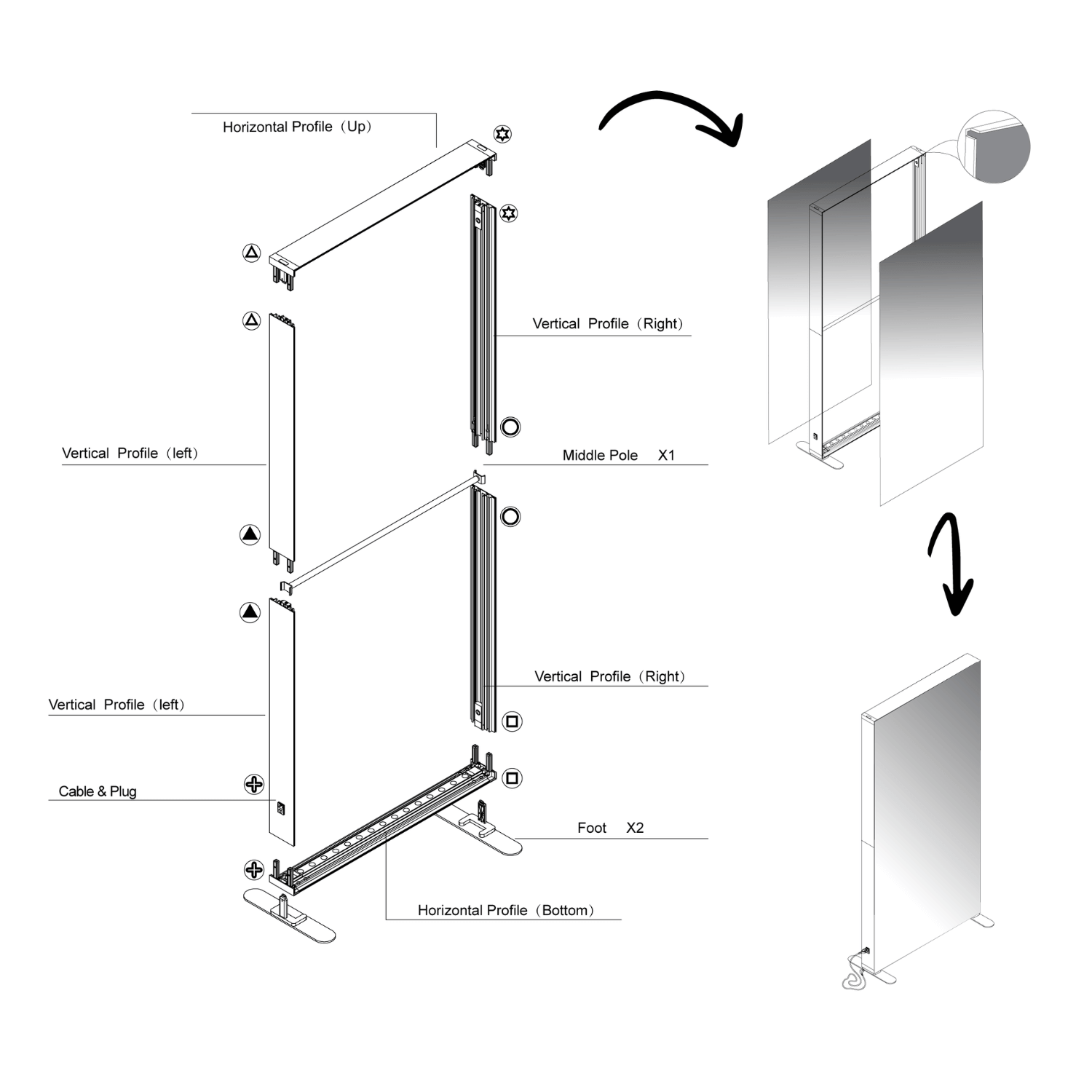 Horizontal Profile（Up）

Vertical Profile（Right）

Vertical Profile（left）

Middle Pole X1

Vertical Profile（Right）

Vertical Profile（left）

Cable & Plug

Foot X2

Horizontal Profile（Bottom）